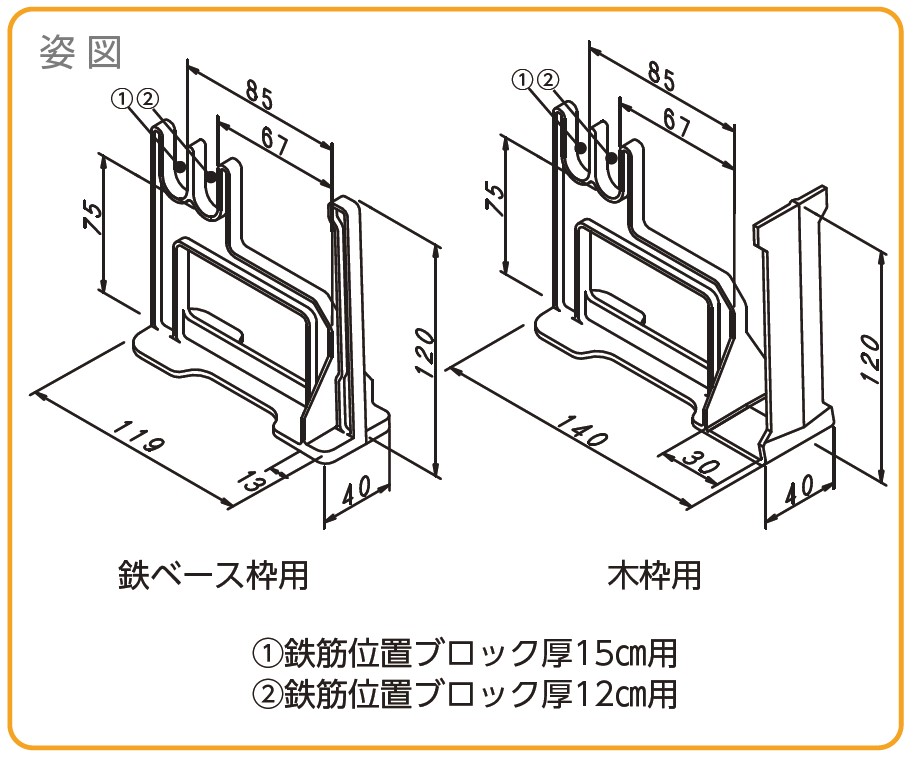 姿図

①②
85
67
75
120
119
13
40

鉄ベース枠用

①②
85
67
75
120
140
30
40

木枠用

①鉄筋位置ブロック厚15㎝用
②鉄筋位置ブロック厚12㎝用