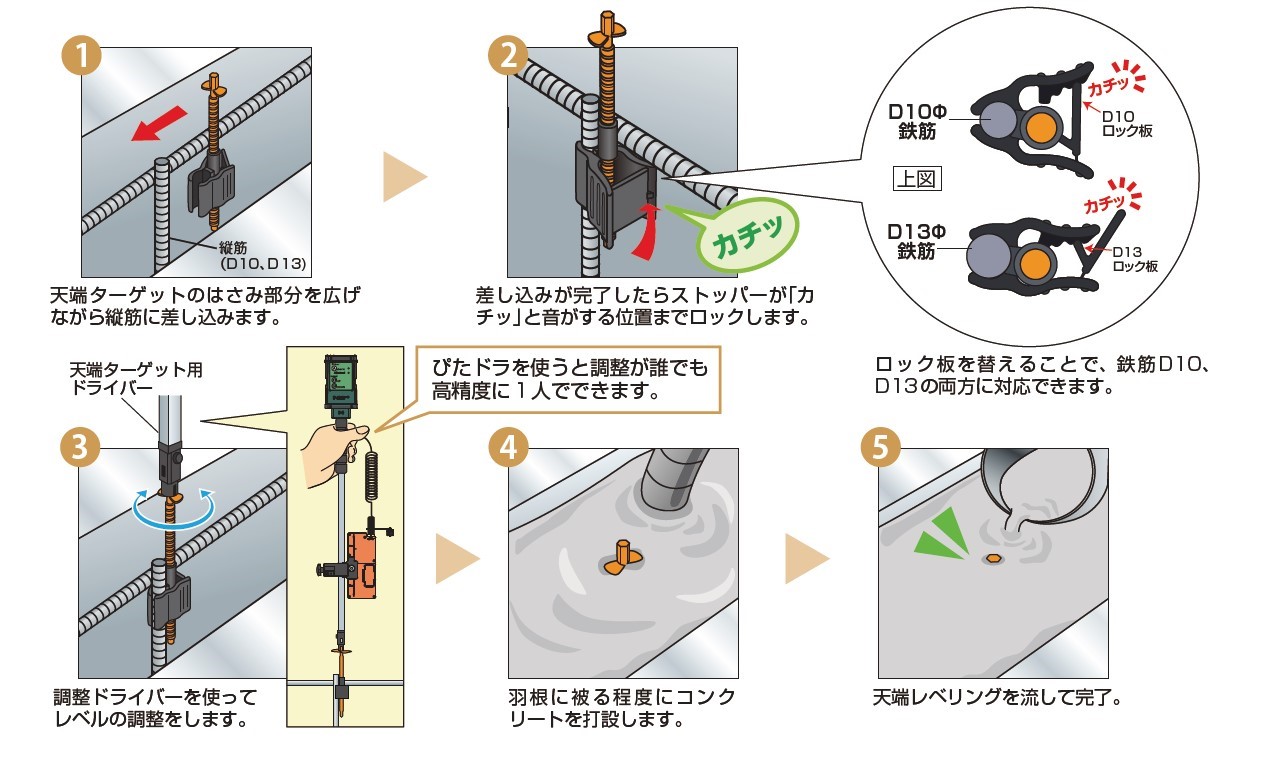 1

縦筋
(D10、D13)

天端ターゲットのはさみ部分を広げながら縦筋に差し込みます。

2

カチッ

差し込みが完了したらストッパーが「カチッ」と音がする位置までロックします。

D10Φ
鉄筋

カチッ

D10
ロック板

上図

D13Φ
鉄筋

カチッ

D13
ロック板

ロック板を替えることで、鉄筋D10、D13の両方に対応できます。

天端ターゲット用
ドライバー

3

ぴたドラを使うと調整が誰でも高精度に１人でできます。

調整ドライバーを使ってレベルの調整をします。

4

羽根に被る程度にコンクリートを打設します。

5

天端レベリングを流して完了。