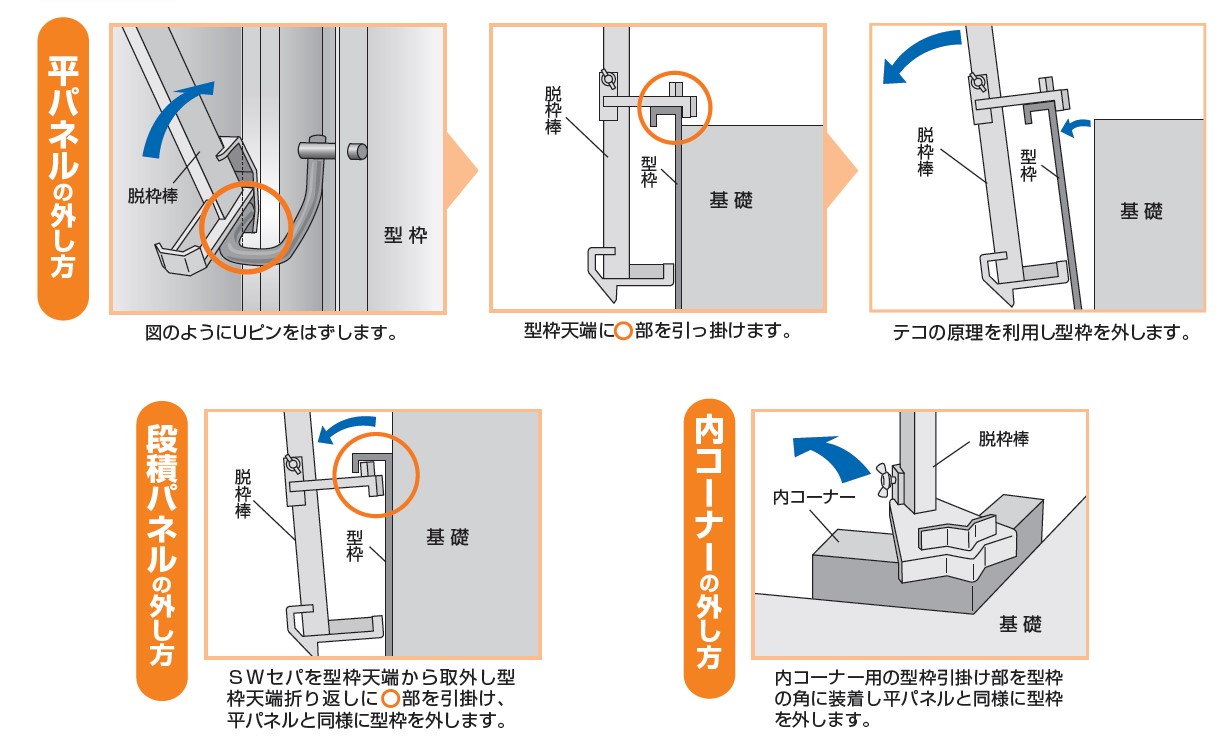 平パネルの外し方

脱枠棒

型枠

図のようにUピンをはずします。

脱枠棒

型枠

基礎

型枠天端に○部を引っ掛けます。

脱枠棒

型枠

基礎

テコの原理を利用し型枠を外します。

段積パネルの外し方

脱枠棒

型枠

基礎

SWセパを型枠天端から取外し型枠天端折り返しに○部を引掛け、平パネルと同様に型枠を外します。

内コーナーの外し方

脱枠棒

内コーナー

基礎

内コーナー用の型枠引掛け部を型枠の角に装着し平パネルと同様に型枠を外します。