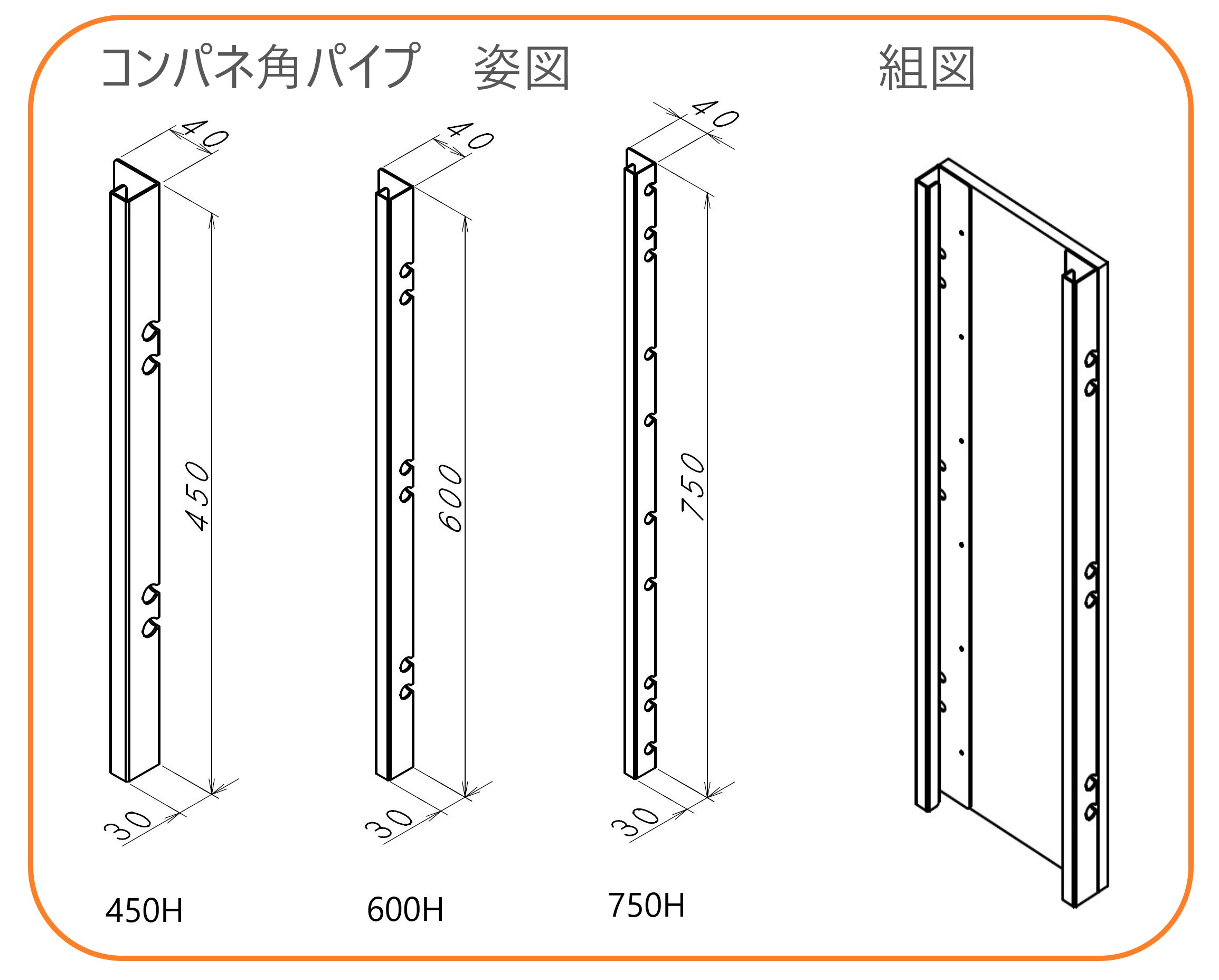 コンパネ角パイプ　姿図

組図

40

450

30

450H

40

600

30

600H

40

750

30

750H