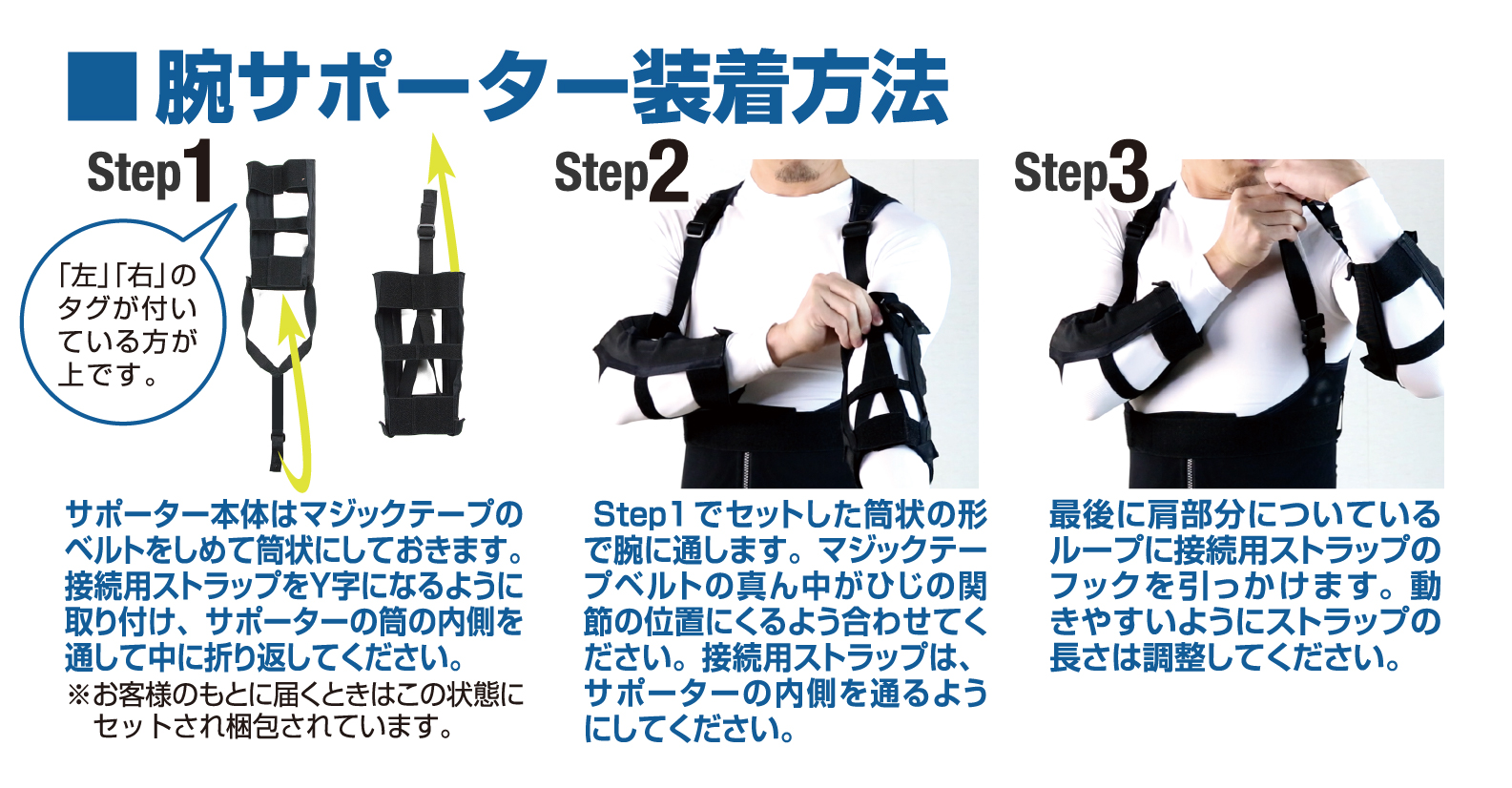 ■ 腕サポーター装着方法

Step1

「左」「右」のタグが付いている方が上です。

サポーター本体はマジックテープのベルトをしめて筒状にしておきます。接続用ストラップをY字になるように取り付け、サポーターの筒の内側を通して中に折り返してください。
※お客様のもとに届くときはこの状態にセットされ梱包されています。

Step2

Step1でセットした筒状の形で腕に通します。マジックテープベルトの真ん中がひじの関節の位置にくるよう合わせてください。接続用ストラップは、サポーターの内側を通るようにしてください。

Step3

最後に肩部分についているループに接続用ストラップのフックを引っかけます。動きやすいようにストラップの長さは調整してください。