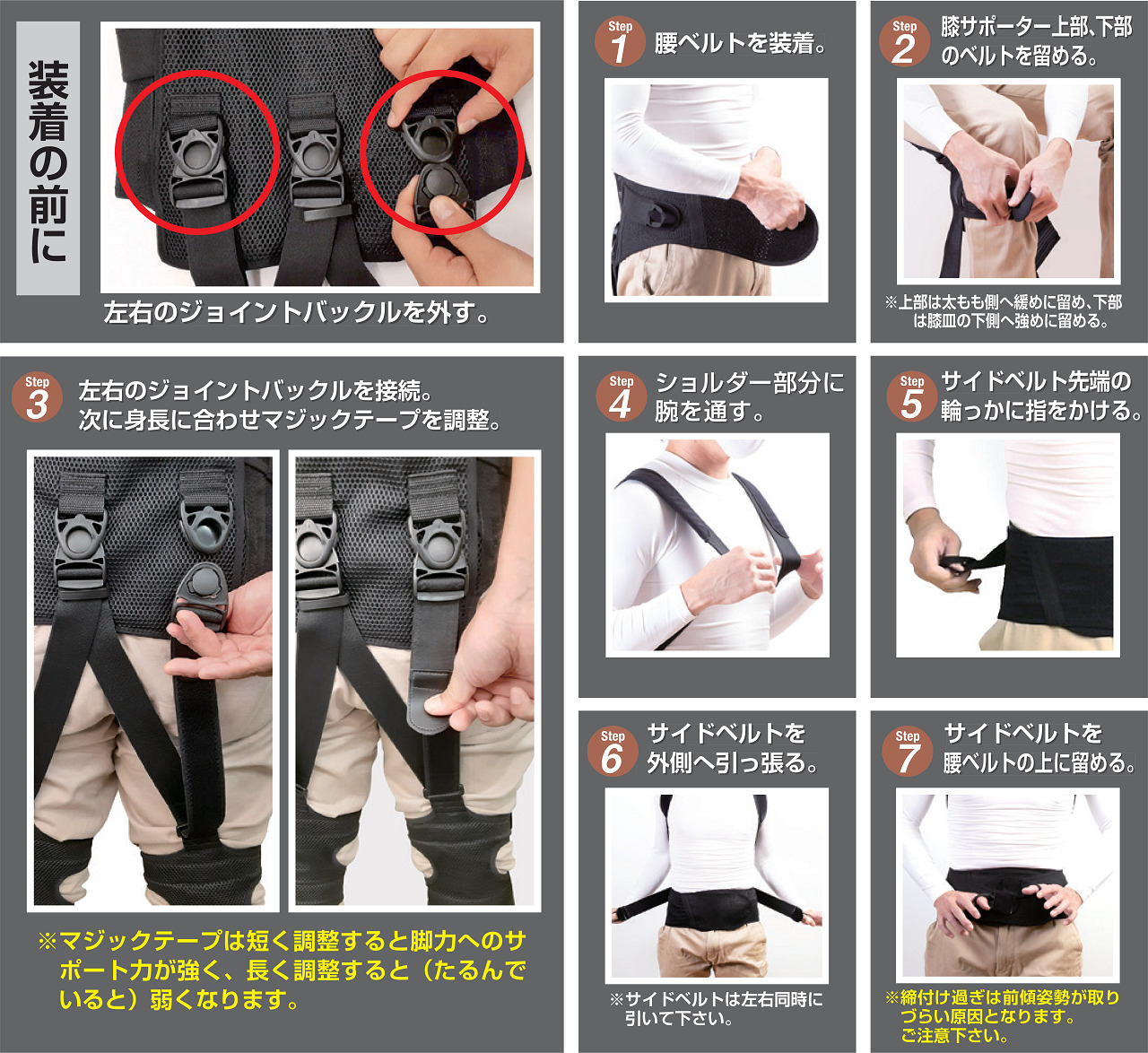 装着の前に

左右のジョイントバックルを外す。

Step 1 腰ベルトを装着。

Step 2 膝サポーター上部、下部のベルトを留める。

※上部は太もも側へ緩めに留め、下部は膝皿の下側へ強めに留める。

Step 3 左右のジョイントバックルを接続。次に身長に合わせマジックテープを調整。

※マジックテープは短く調整すると脚力へのサポート力が強く、長く調整すると（たるんでいると）弱くなります。

Step 4 ショルダー部分に腕を通す。

Step 5 サイドベルト先端の輪っかに指をかける。

Step 6 サイドベルトを外側へ引っ張る。

※サイドベルトは左右同時に引いて下さい。

Step 7 サイドベルトを腰ベルトの上に留める。

※締付け過ぎは前傾姿勢が取りづらい原因となります。ご注意下さい。