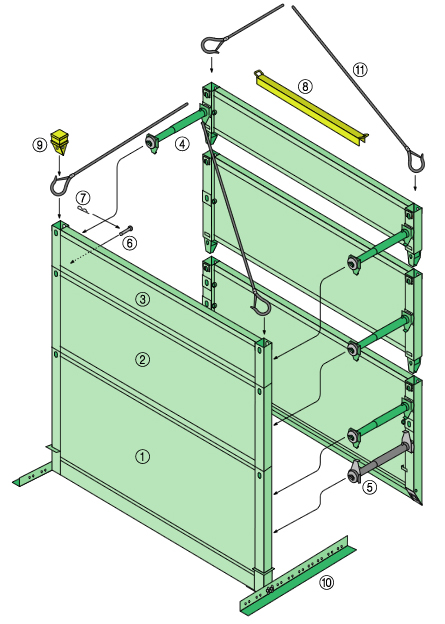 ⑪
⑧
⑨
④
⑦
⑥
③
②
①
⑤
⑩